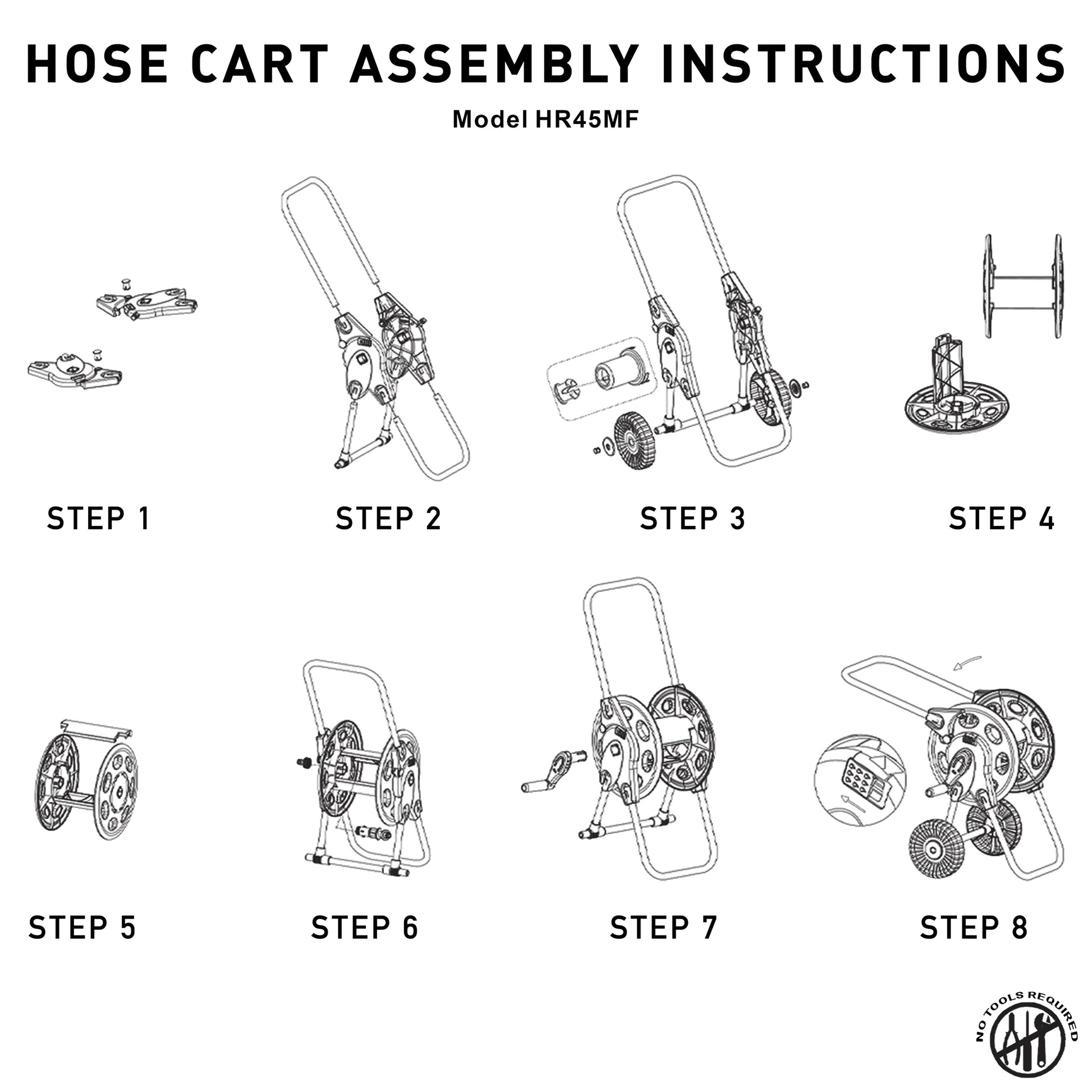 HOSE CART ASSEMBLY INSTRUCTIONS

Model HR45MF

STEP 1

STEP 2

STEP 3

STEP 4

STEP 5

STEP 6

STEP 7

STEP 8

NO TOOLS REQUIRED