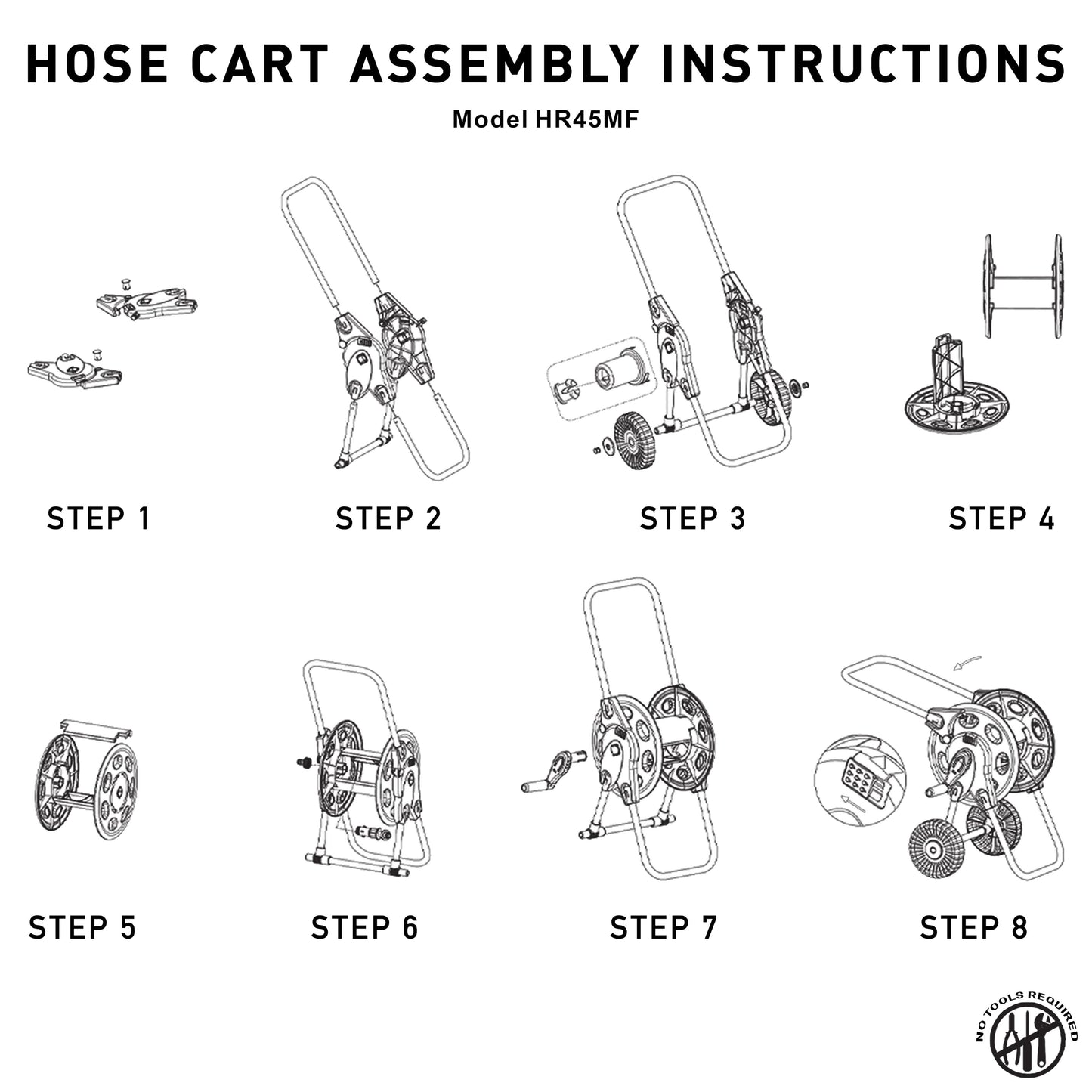 HOSE CART ASSEMBLY INSTRUCTIONS

Model HR45MF

STEP 1

STEP 2

STEP 3

STEP 4

STEP 5

STEP 6

STEP 7

STEP 8

NO TOOLS REQUIRED